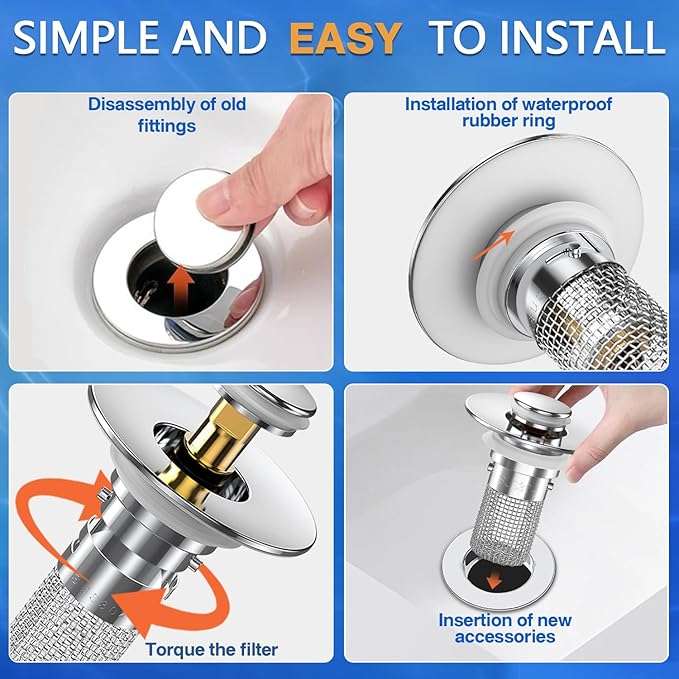 SIMPLE AND EASY TO INSTALL

Disassembly of old fittings

Installation of waterproof rubber ring

Torque the filter

Insertion of new accessories